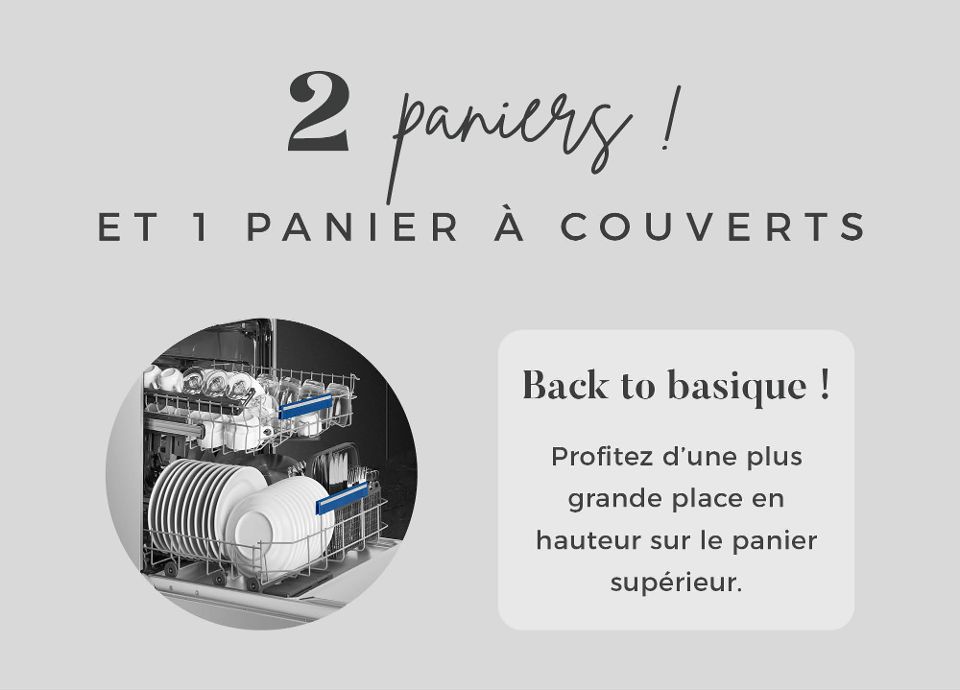 2 paniers !

ET 1 PANIER À COUVERTS

Back to basique !

Profitez d'une plus grande place en hauteur sur le panier supérieur.